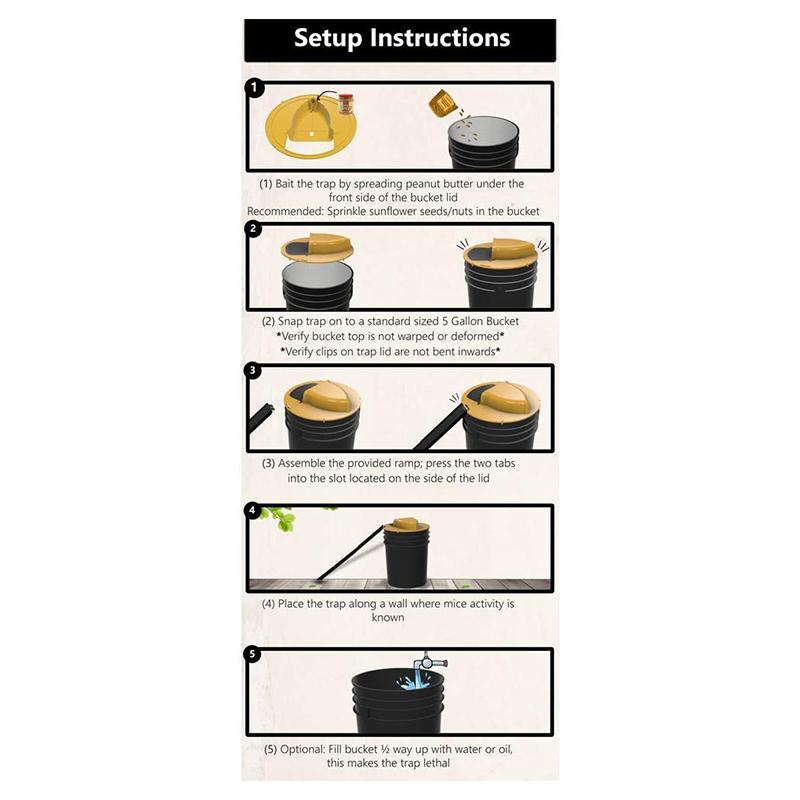 Setup Instructions

1

(1) Bait the trap by spreading peanut butter under the front side of the bucket lid
Recommended: Sprinkle sunflower seeds/nuts in the bucket

2

(2) Snap trap on to a standard sized 5 Gallon Bucket
*Verify bucket top is not warped or deformed*
*Verify clips on trap lid are not bent inwards*

3

(3) Assemble the provided ramp; press the two tabs into the slot located on the side of the lid

4

(4) Place the trap along a wall where mice activity is known

5

(5) Optional: Fill bucket ½ way up with water or oil, this makes the trap lethal