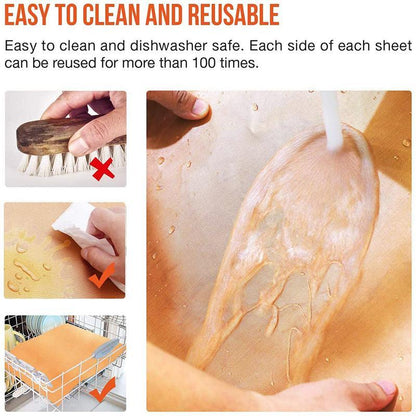 EASY TO CLEAN AND REUSABLE

Easy to clean and dishwasher safe. Each side of each sheet can be reused for more than 100 times.