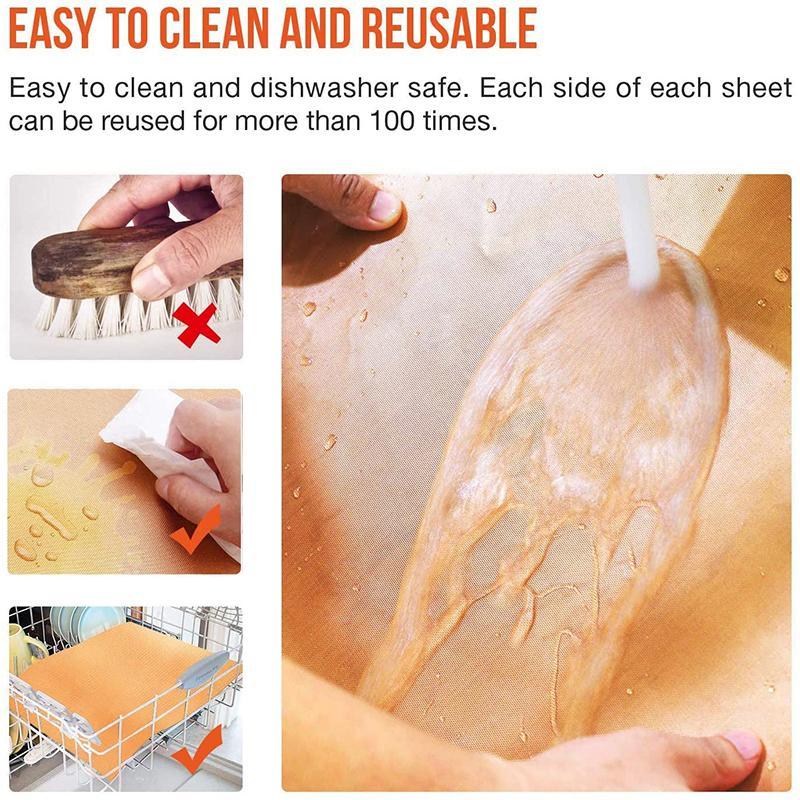 EASY TO CLEAN AND REUSABLE

Easy to clean and dishwasher safe. Each side of each sheet can be reused for more than 100 times.