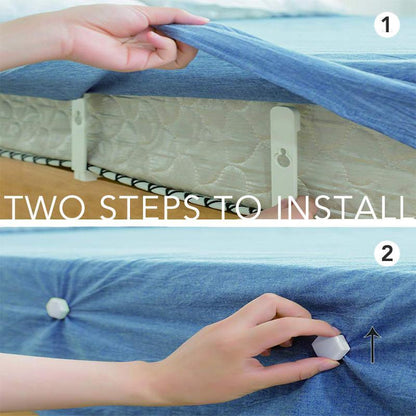 1

TWO STEPS TO INSTALL

2